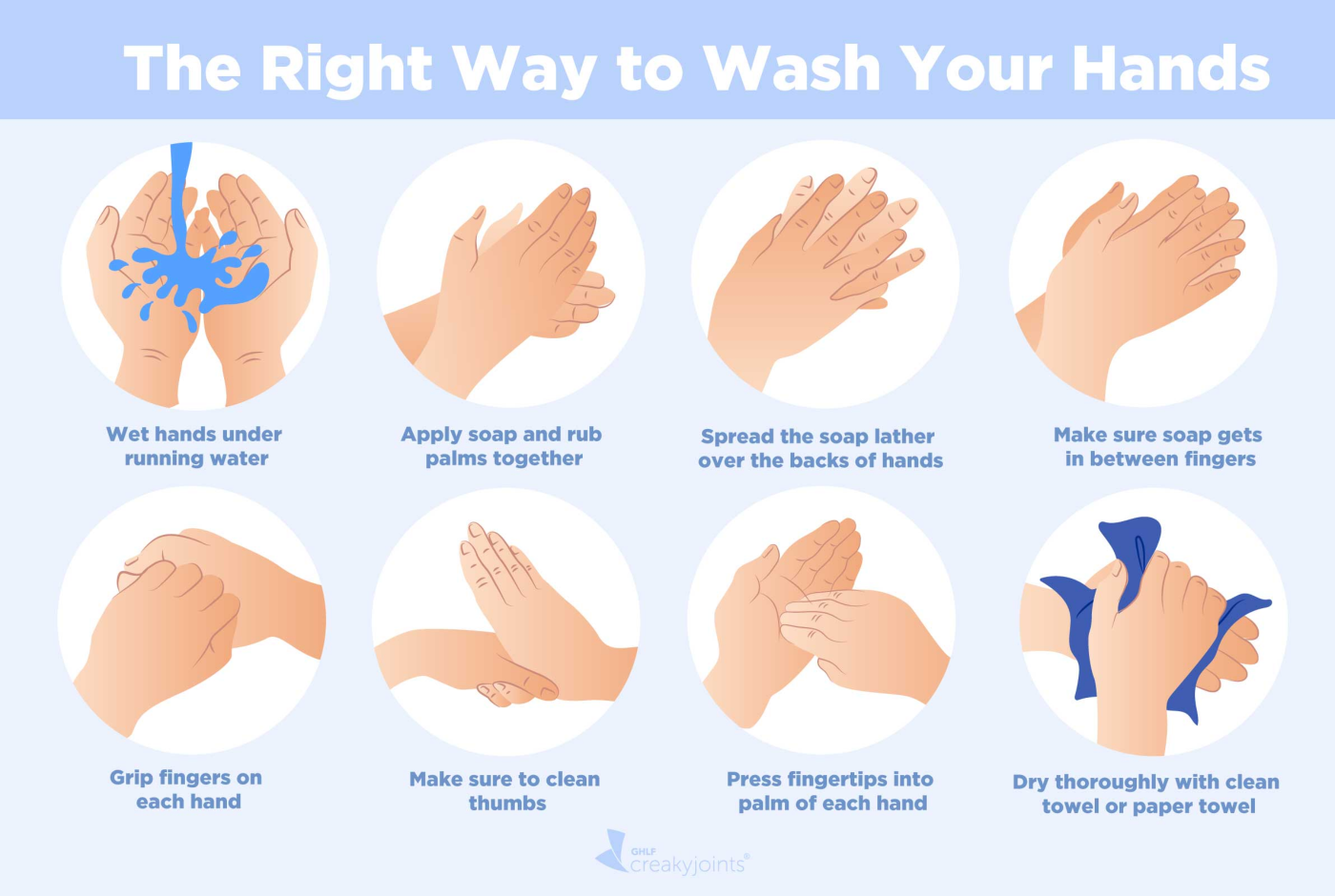 The Right Way to Wash Your Hands

Wet hands under running water

Apply soap and rub palms together

Spread the soap lather over the backs of hands

Make sure soap gets in between fingers

Grip fingers on each hand

Make sure to clean thumbs

Press fingertips into palm of each hand

Dry thoroughly with clean towel or paper towel

GHLF creakyjoints®